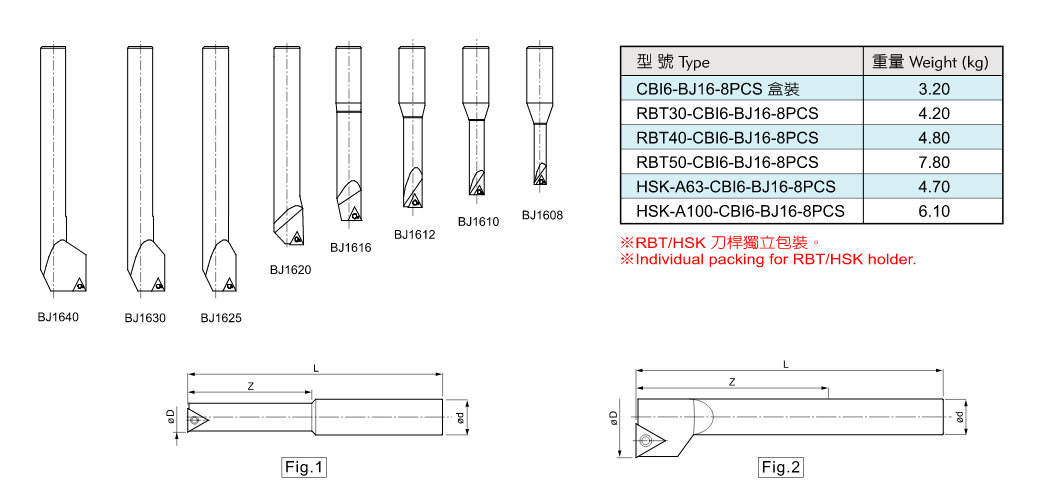 BJ1640 BJ1630 BJ1625 BJ1620 BJ1616 BJ1612 BJ1610 BJ1608

| 型 號 Type | 重量 Weight (kg) |
|---|---|
| CBI6-BJ16-8PCS 盒裝 | 3.20 |
| RBT30-CBI6-BJ16-8PCS | 4.20 |
| RBT40-CBI6-BJ16-8PCS | 4.80 |
| RBT50-CBI6-BJ16-8PCS | 7.80 |
| HSK-A63-CBI6-BJ16-8PCS | 4.70 |
| HSK-A100-CBI6-BJ16-8PCS | 6.10 |

※RBT/HSK 刀桿獨立包裝。
※Individual packing for RBT/HSK holder.

L
Z
øD
ød
Fig.1

L
Z
øD
ød
Fig.2